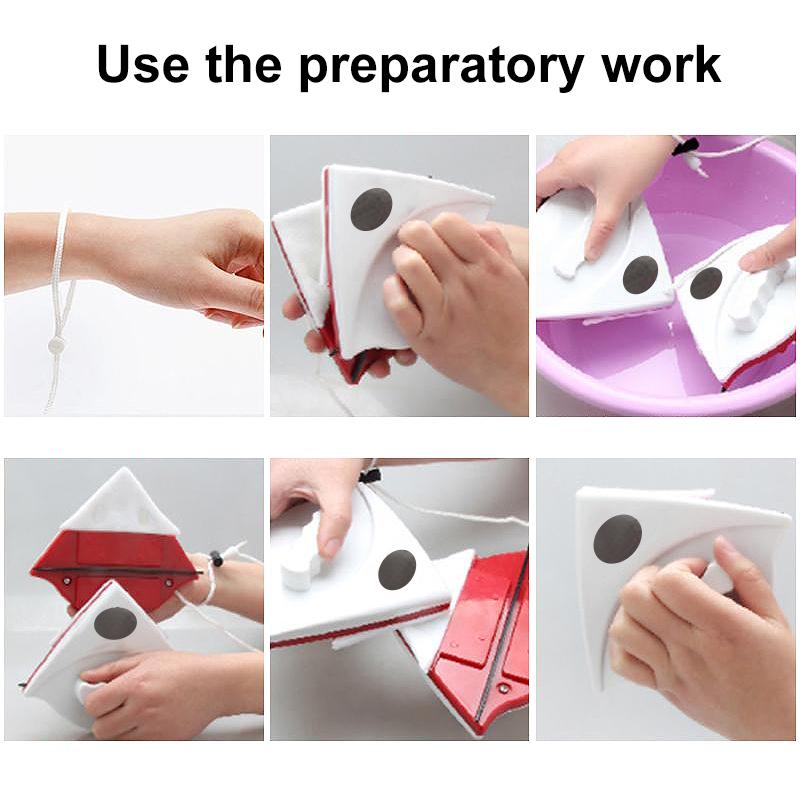 Use the preparatory work