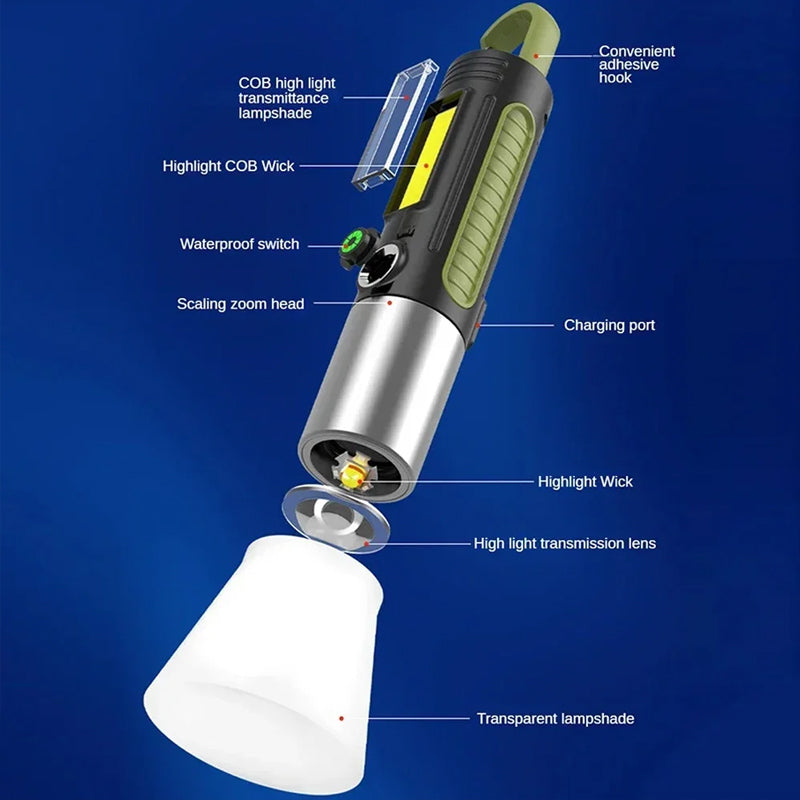 Convenient adhesive hook

COB high light transmittance lampshade

Highlight COB Wick

Waterproof switch

Scaling zoom head

Charging port

Highlight Wick

High light transmission lens

Transparent lampshade