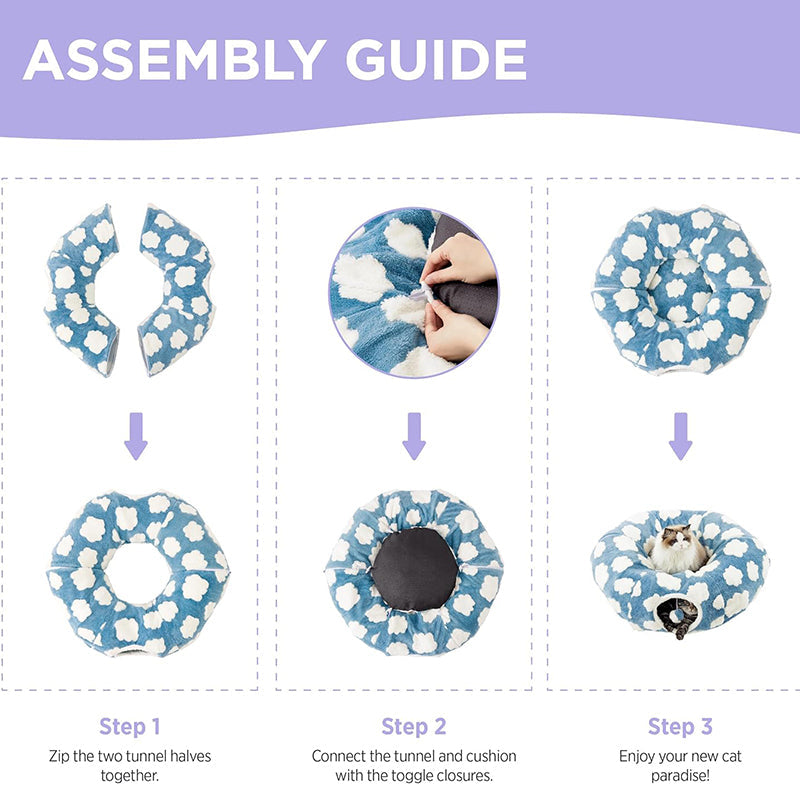 ASSEMBLY GUIDE

Step 1
Zip the two tunnel halves together.

Step 2
Connect the tunnel and cushion with the toggle closures.

Step 3
Enjoy your new cat paradise!