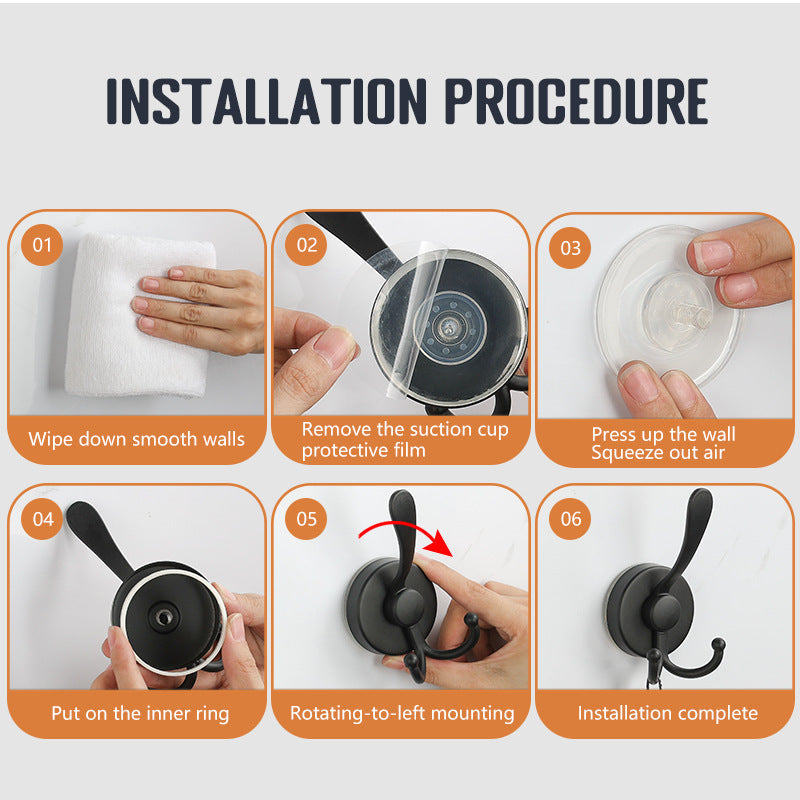 INSTALLATION PROCEDURE

01
Wipe down smooth walls

02
Remove the suction cup protective film

03
Press up the wall
Squeeze out air

04
Put on the inner ring

05
Rotating-to-left mounting

06
Installation complete